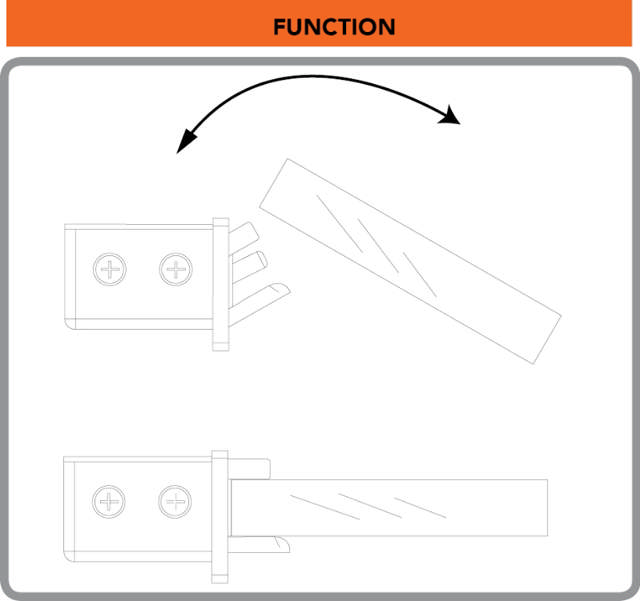 FUNCTION